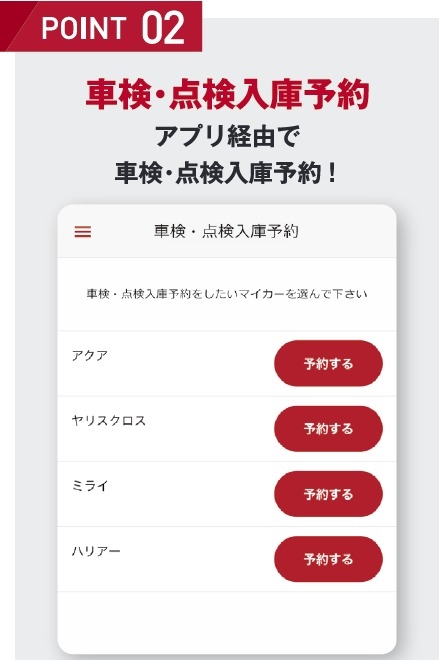 POINT 02

車検・点検入庫予約

アプリ経由で
車検・点検入庫予約！

車検・点検入庫予約

車検・点検入庫予約をしたいマイカーを選んで下さい

アクア
予約する

ヤリスクロス
予約する

ミライ
予約する

ハリアー
予約する