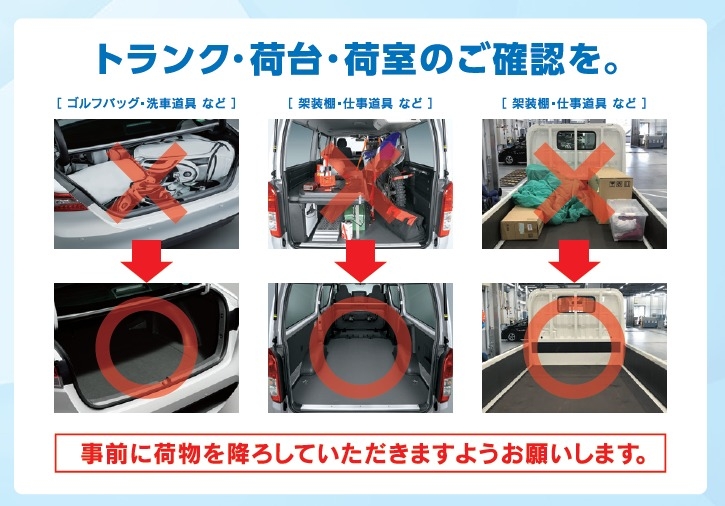 トランク・荷台・荷室のご確認を。

[ ゴルフバッグ・洗車道具 など ]

[ 架装棚・仕事道具 など ]

[ 架装棚・仕事道具 など ]

事前に荷物を降ろしていただきますようお願いします。