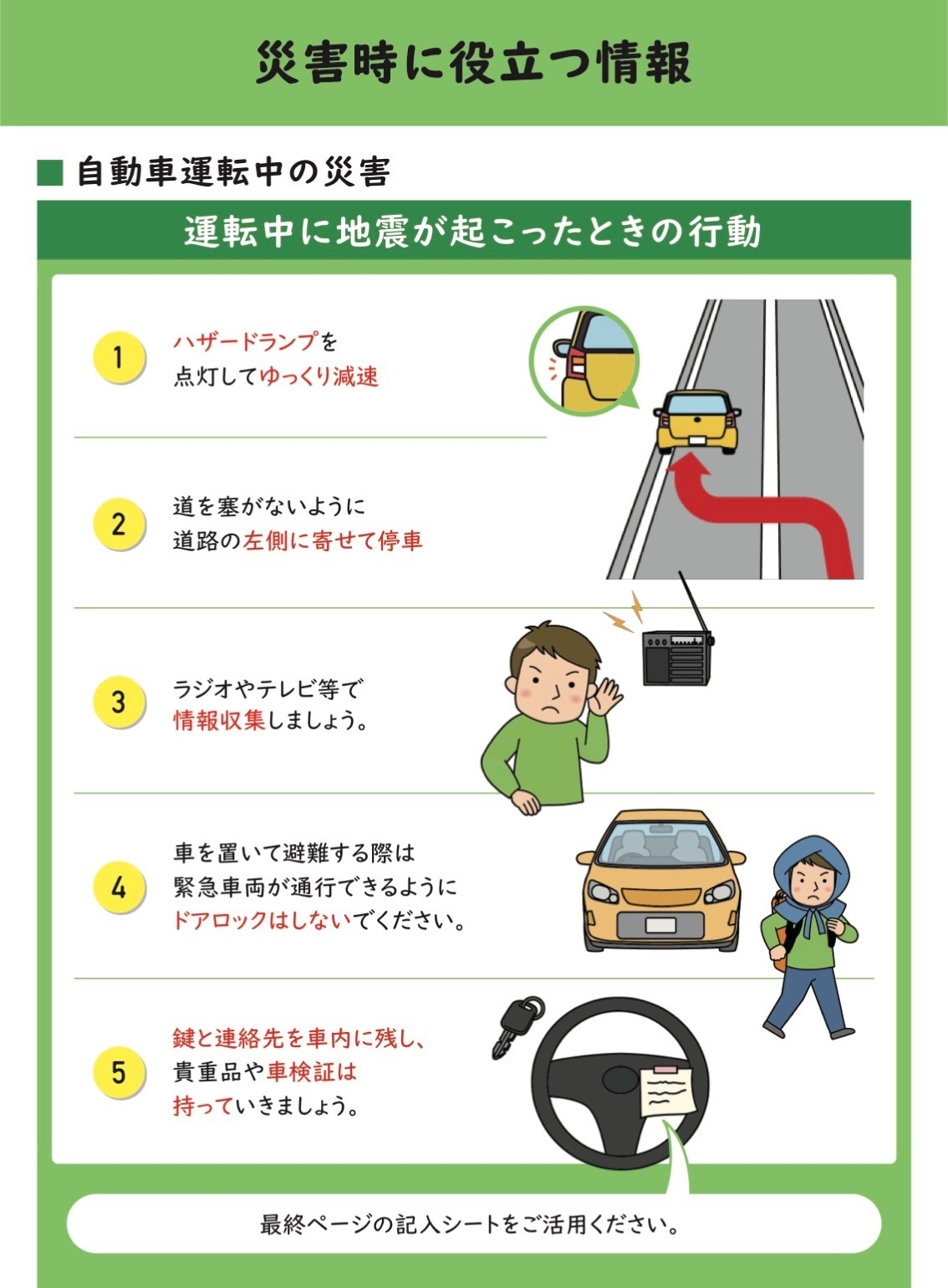 災害時に役立つ情報

■ 自動車運転中の災害

運転中に地震が起こったときの行動

1 ハザードランプを点灯してゆっくり減速

2 道を塞がないように道路の左側に寄せて停車

3 ラジオやテレビ等で情報収集しましょう。

4 車を置いて避難する際は緊急車両が通行できるようにドアロックはしないでください。

5 鍵と連絡先を車内に残し、貴重品や車検証は持っていきましょう。

最終ページの記入シートをご活用ください。