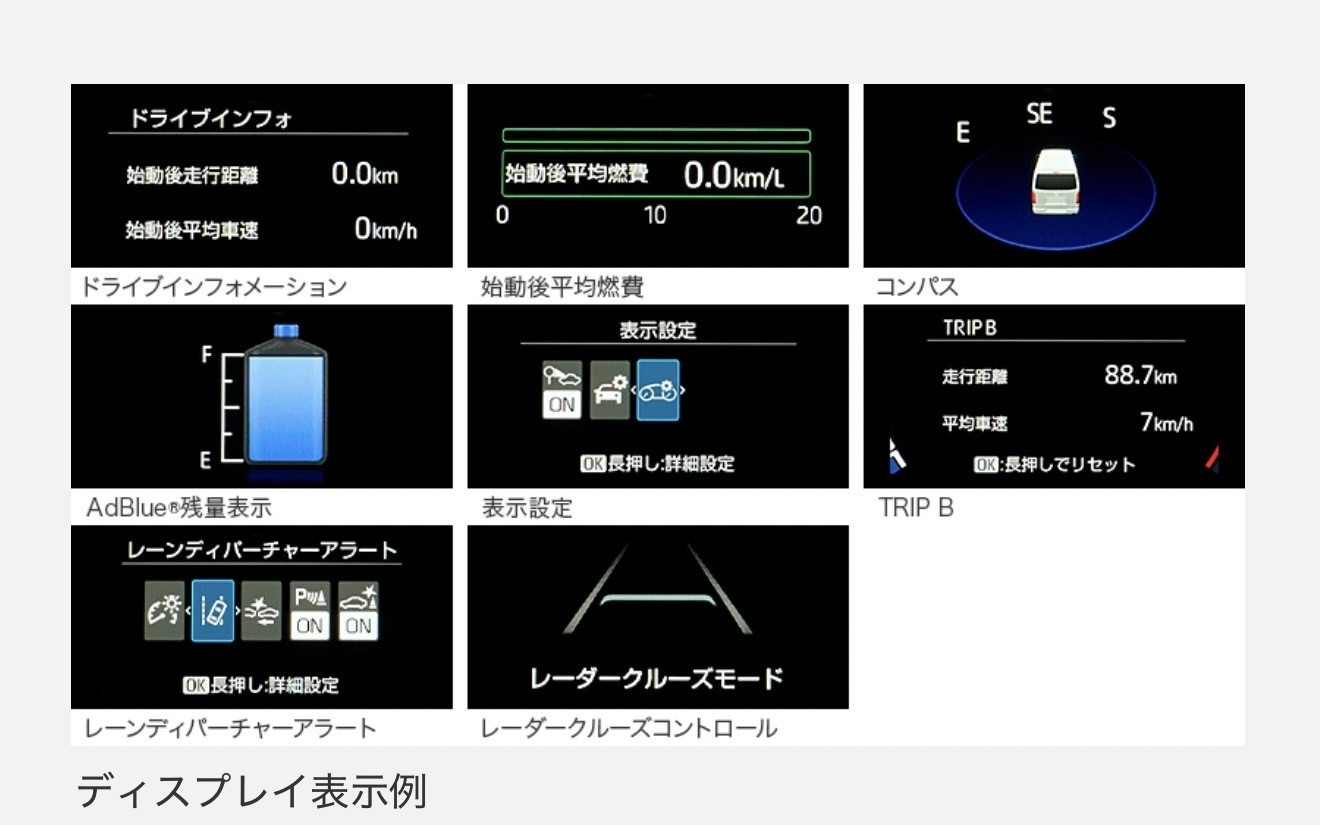 ドライブインフォ

始動後走行距離 0.0km

始動後平均車速 0km/h

ドライブインフォメーション

始動後平均燃費 0.0km/L

0 10 20

始動後平均燃費

E SE S

コンパス

F

E

AdBlue®残量表示

表示設定

ON

OK長押し:詳細設定

表示設定

TRIP B

走行距離 88.7km

平均車速 7km/h

OK:長押しでリセット

TRIP B

レーンディパーチャーアラート

P

ON ON

OK長押し:詳細設定

レーンディパーチャーアラート

レーダークルーズモード

レーダークルーズコントロール

ディスプレイ表示例